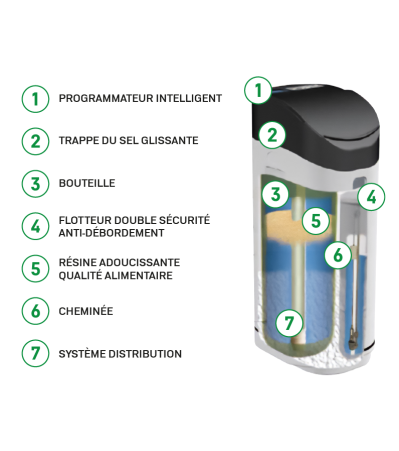 1 PROGRAMMATEUR INTELLIGENT

2 TRAPPE DU SEL GLISSANTE

3 BOUTEILLE

4 FLOTTEUR DOUBLE SÉCURITÉ ANTI-DÉBORDEMENT

5 RÉSINE ADOUCISSANTE QUALITÉ ALIMENTAIRE

6 CHEMINÉE

7 SYSTÈME DISTRIBUTION

1

2

3

4

5

6

7